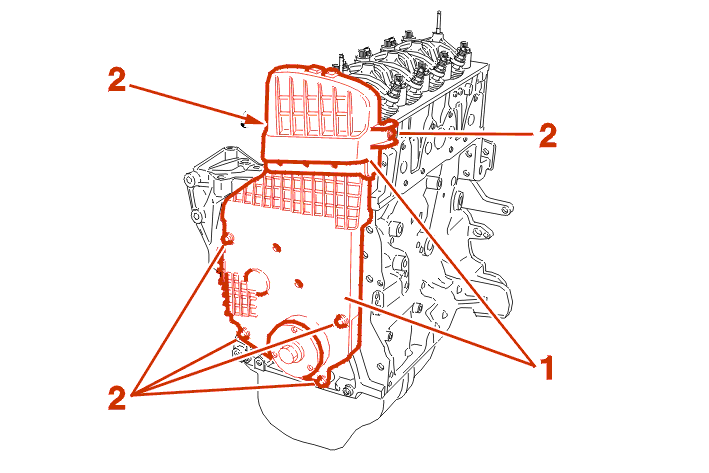 2
2
1
2