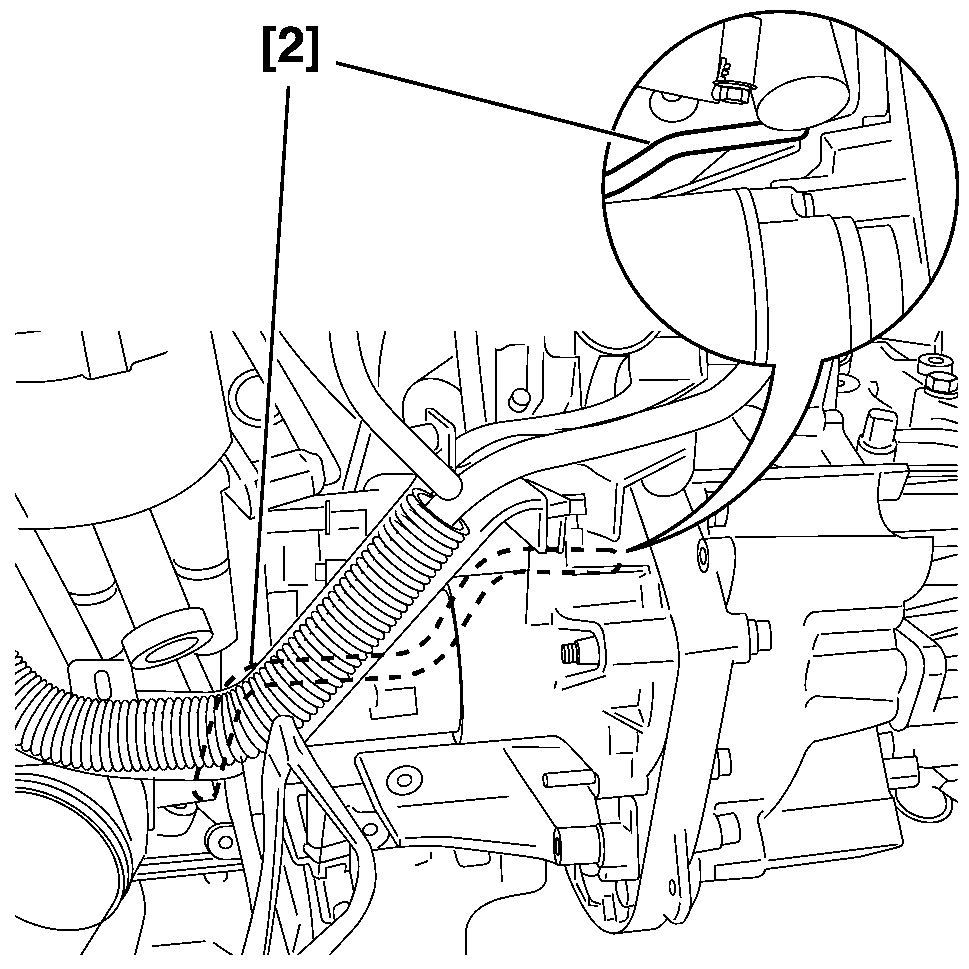 [2]