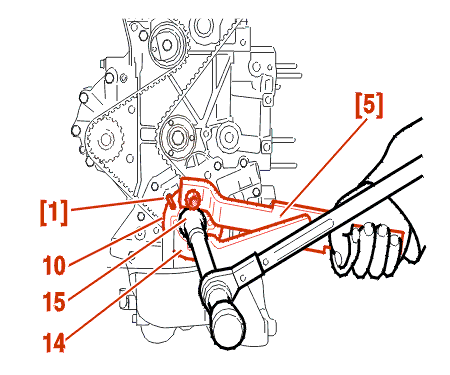 [5]
[1]
10
15
14