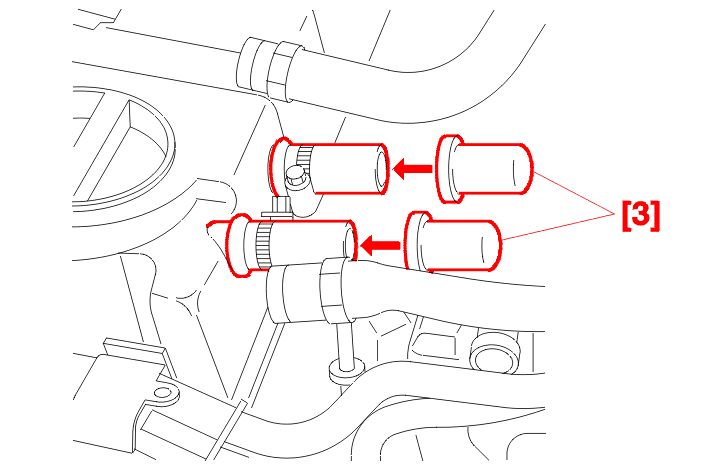 [3]