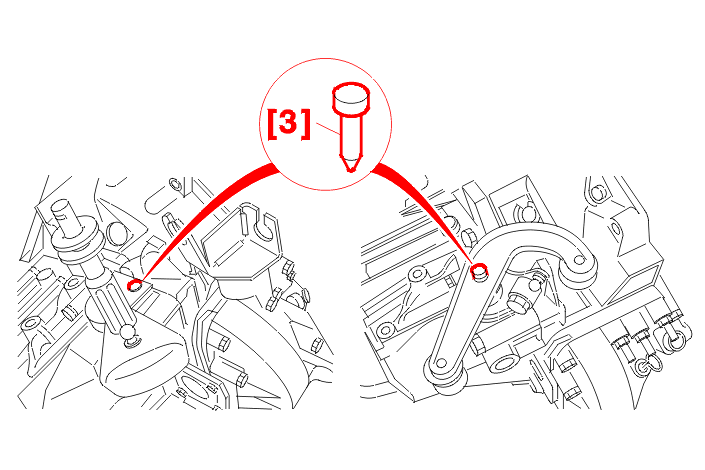 [3]