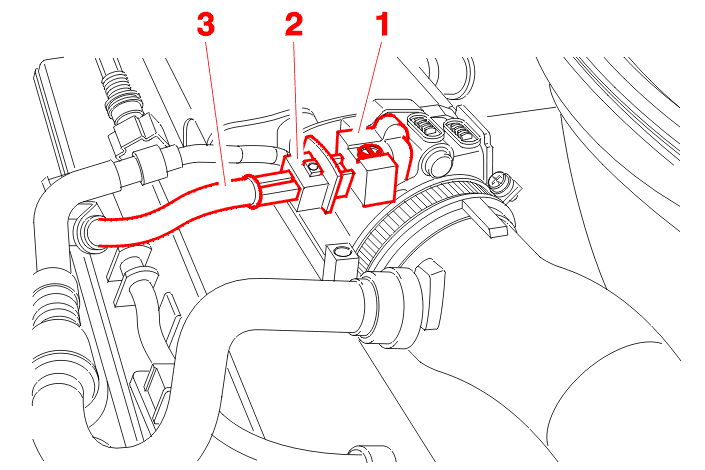 3
2
1