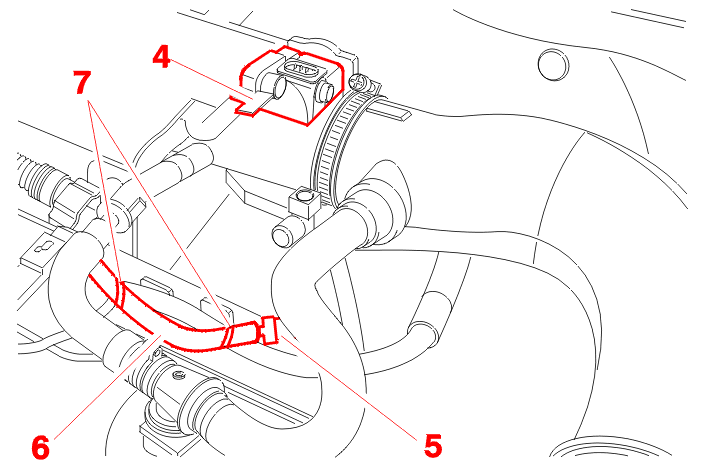 4
7
6
5