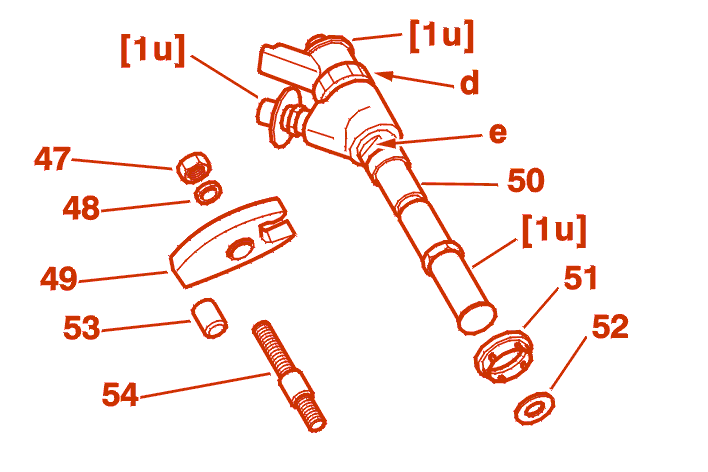 [1u]
[1u]
d
e
47
48
50
[1u]
49
51
53
52
54