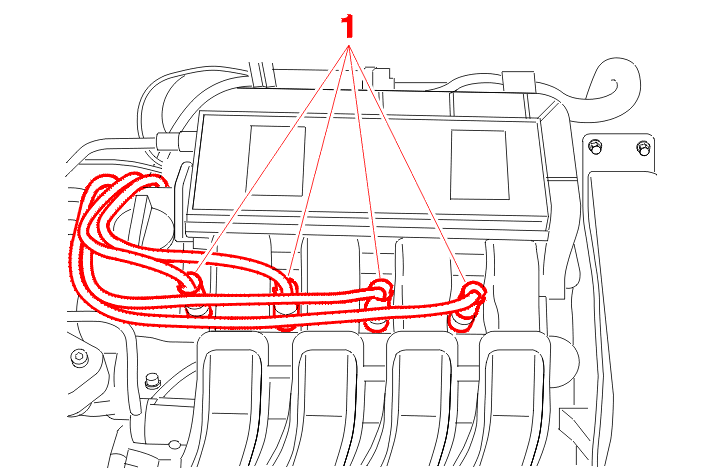 1