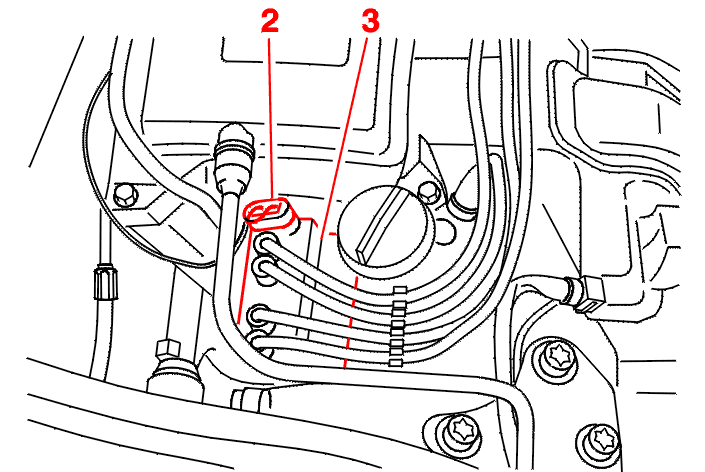 2
3