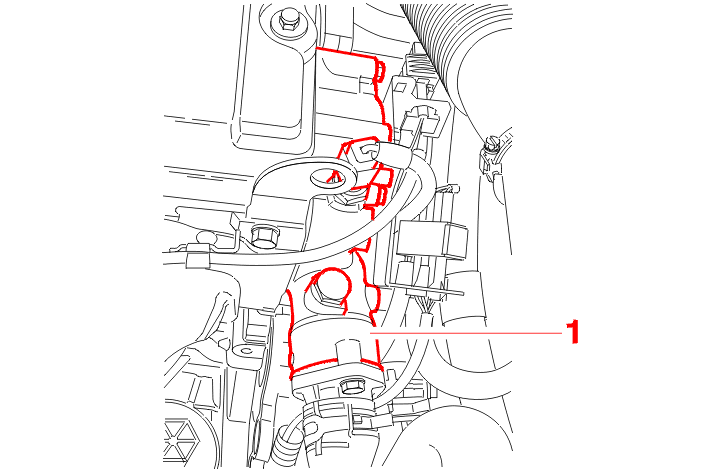 1