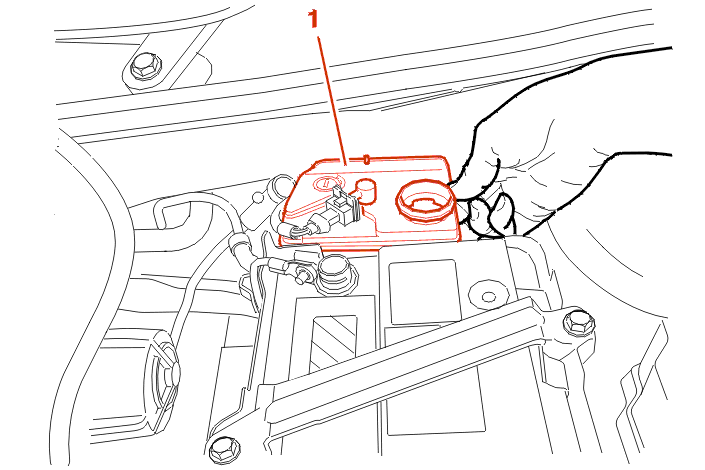 1