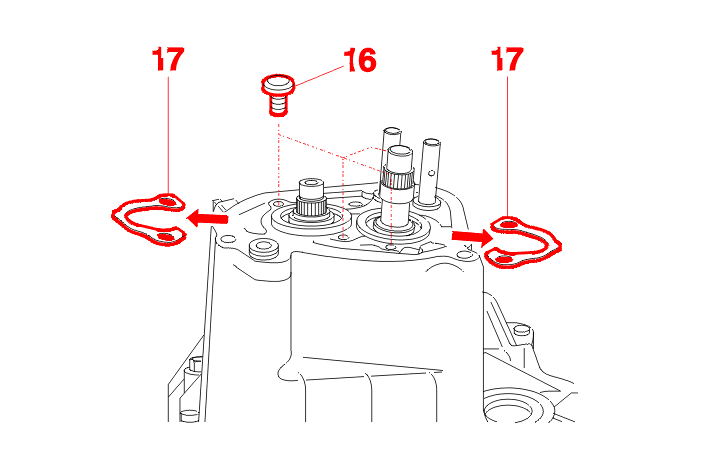 17
16
17