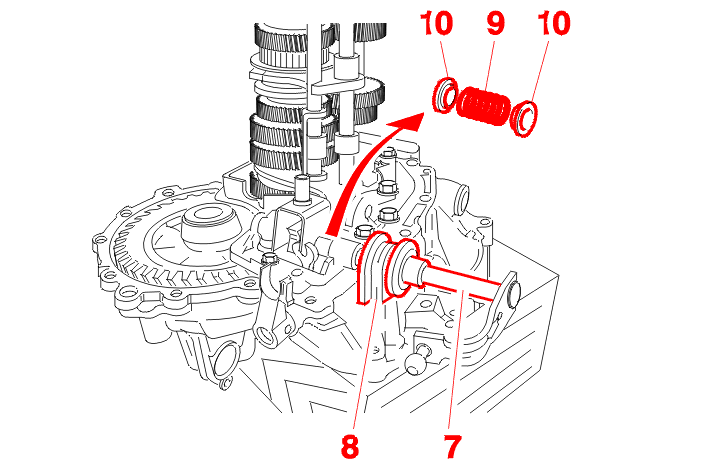 10 9 10

8 7