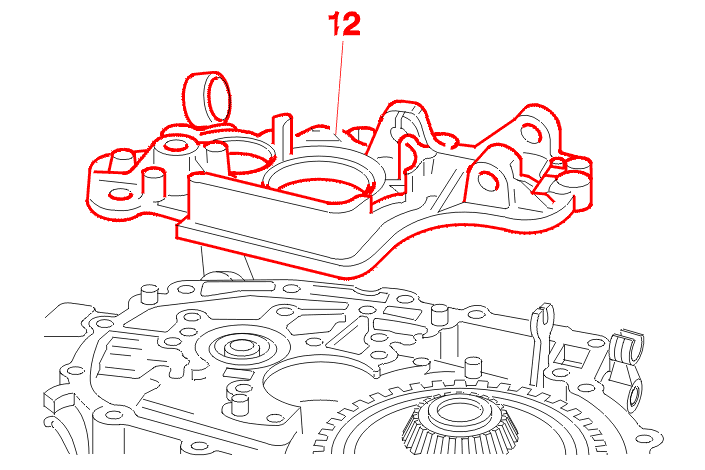 12