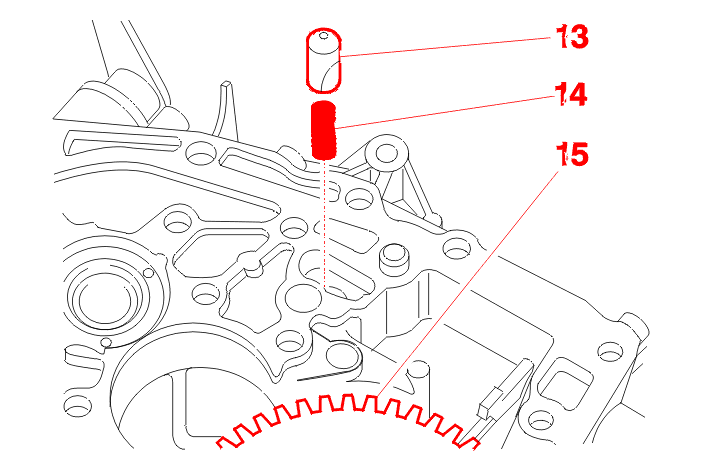 13
14
15