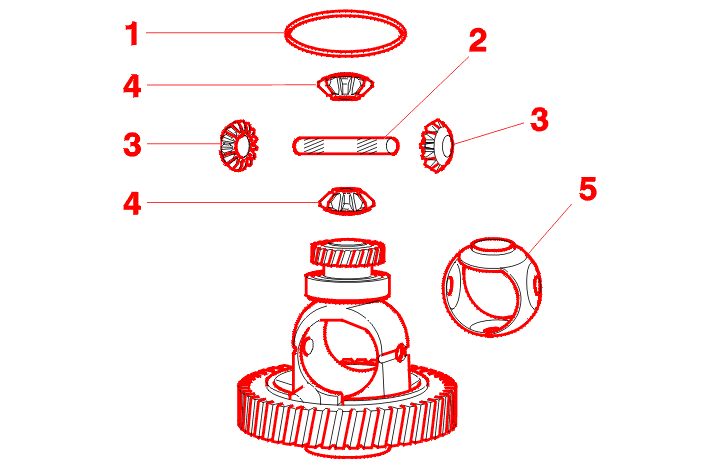 1
2
4
3
3
4
5