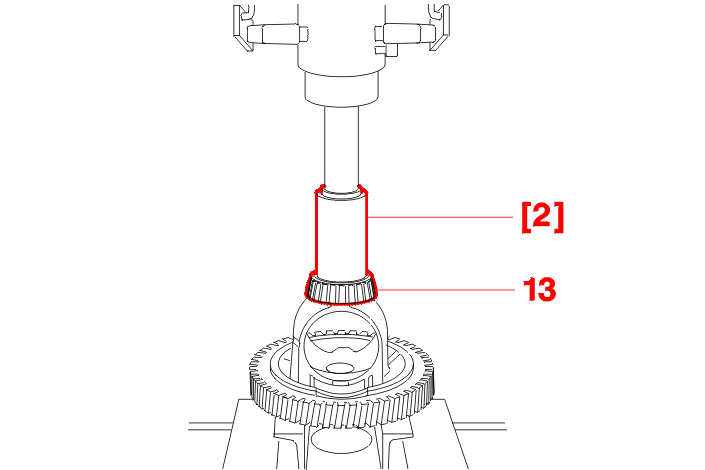 [2]
13