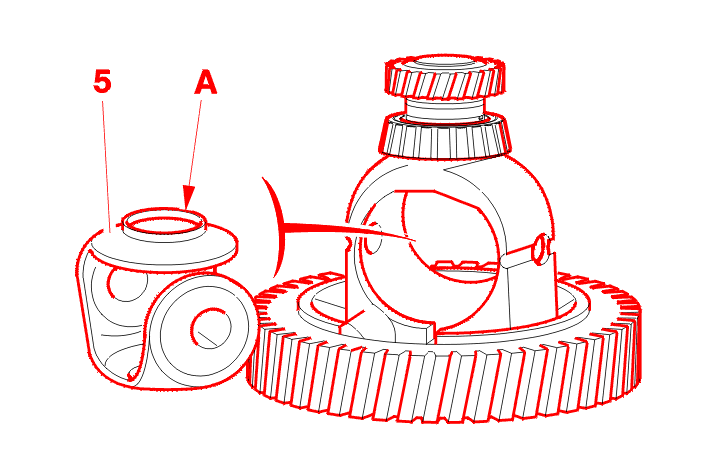 5
A