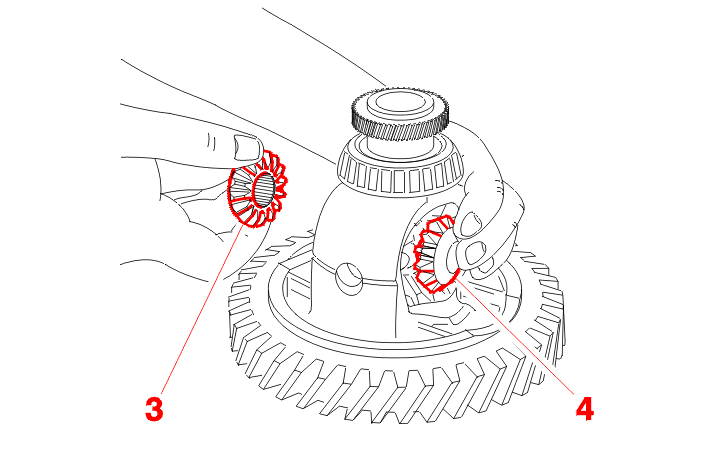 3

4