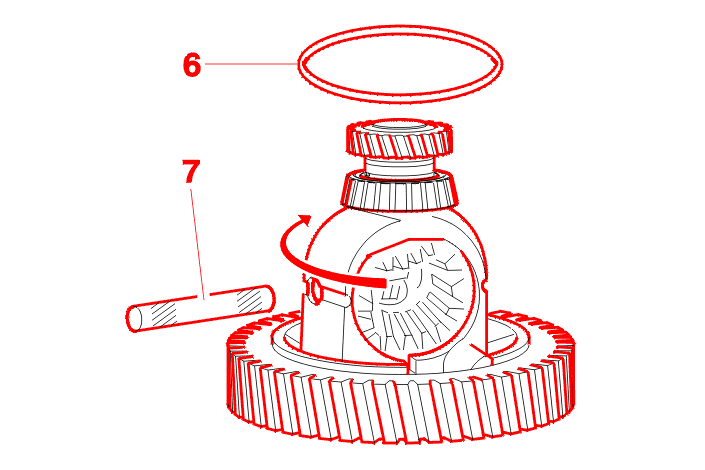 6

7