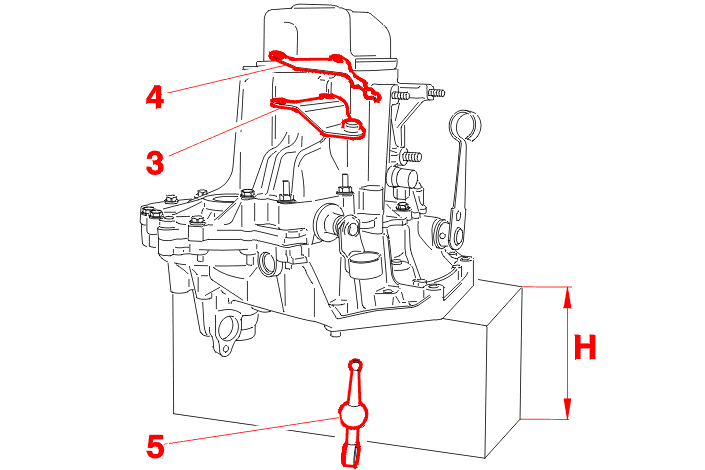 4

3

H

5