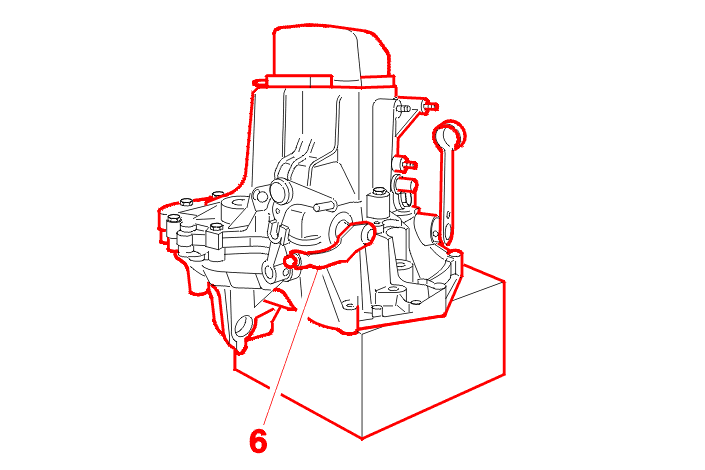 6