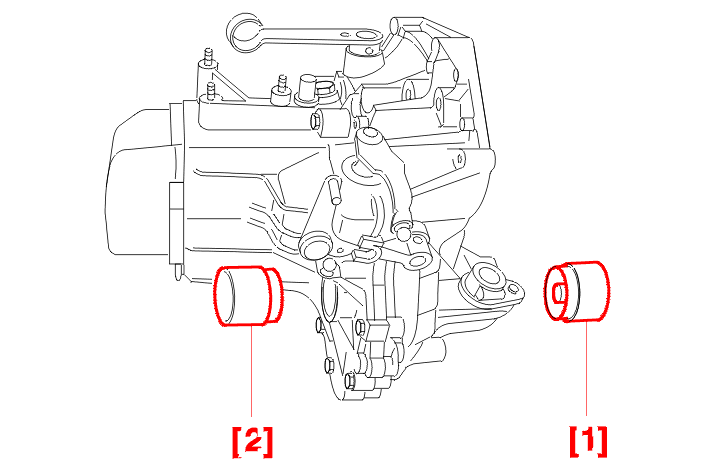 [2]

[1]