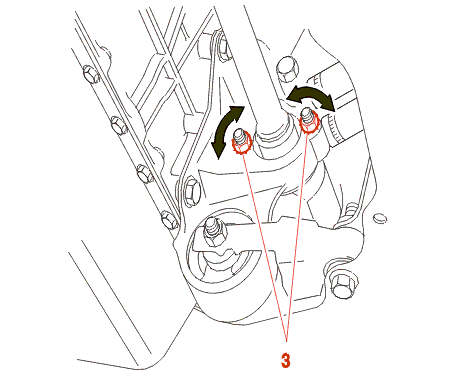 3