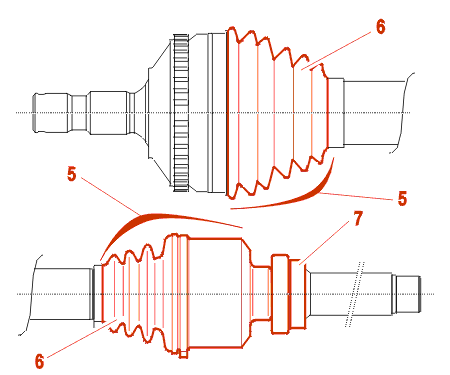 6
5
5
7
6