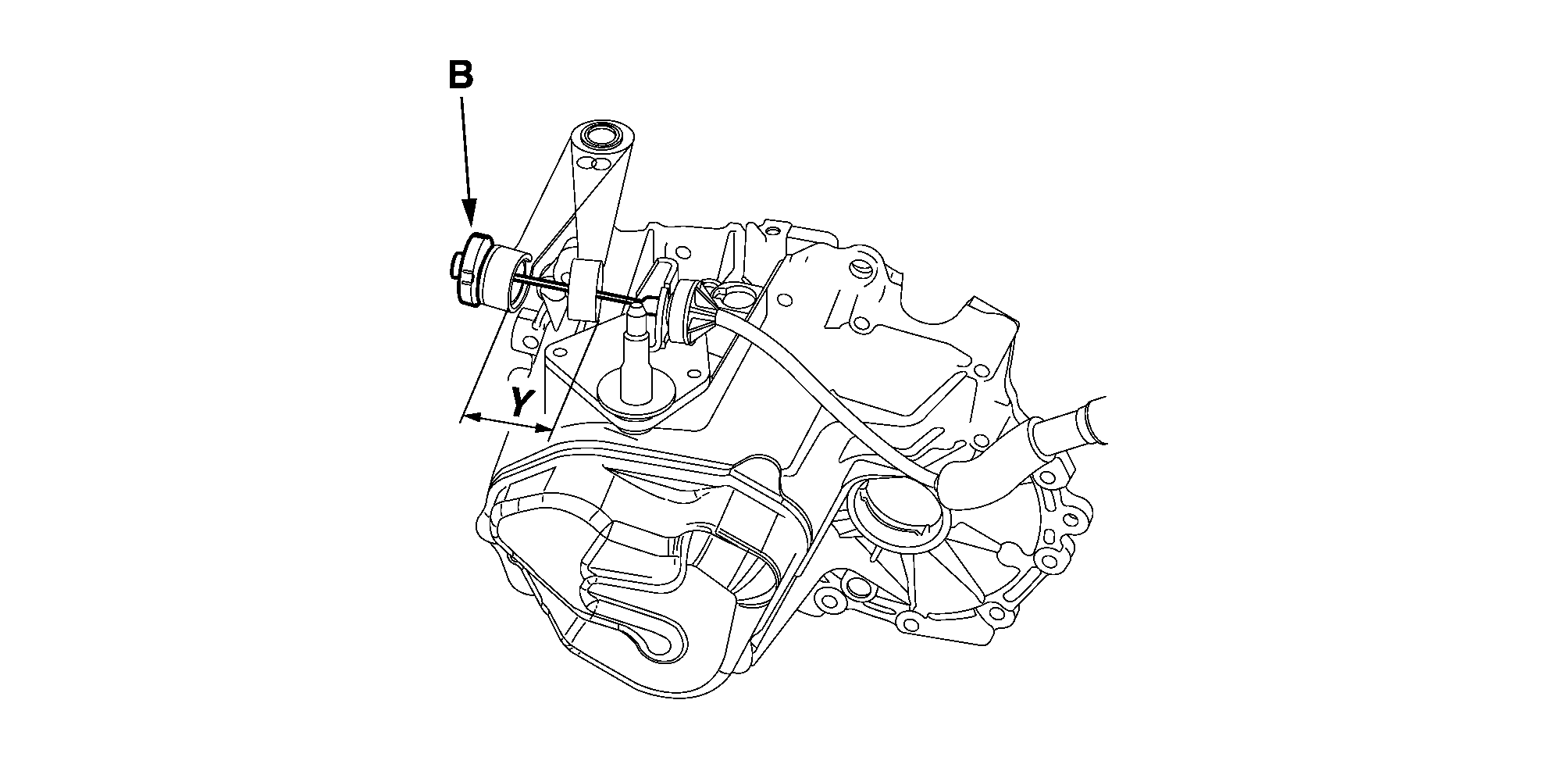 B

Y