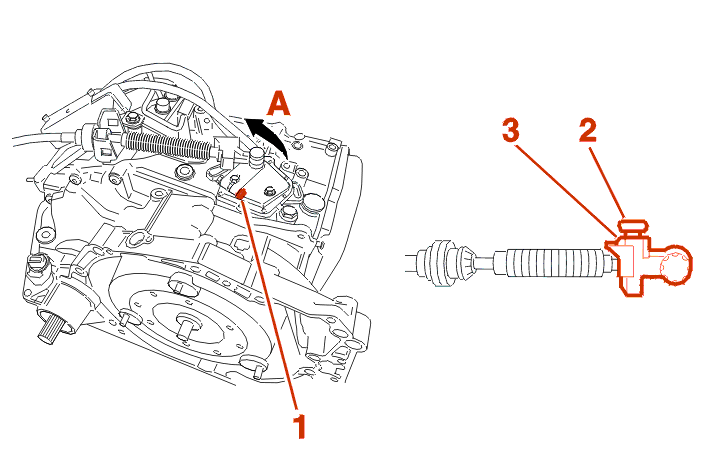 A
3
2
1