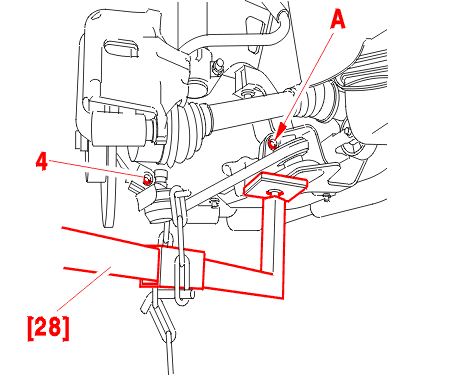 A

4

[28]