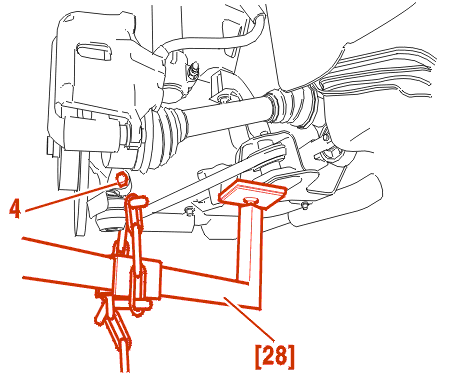 4

[28]