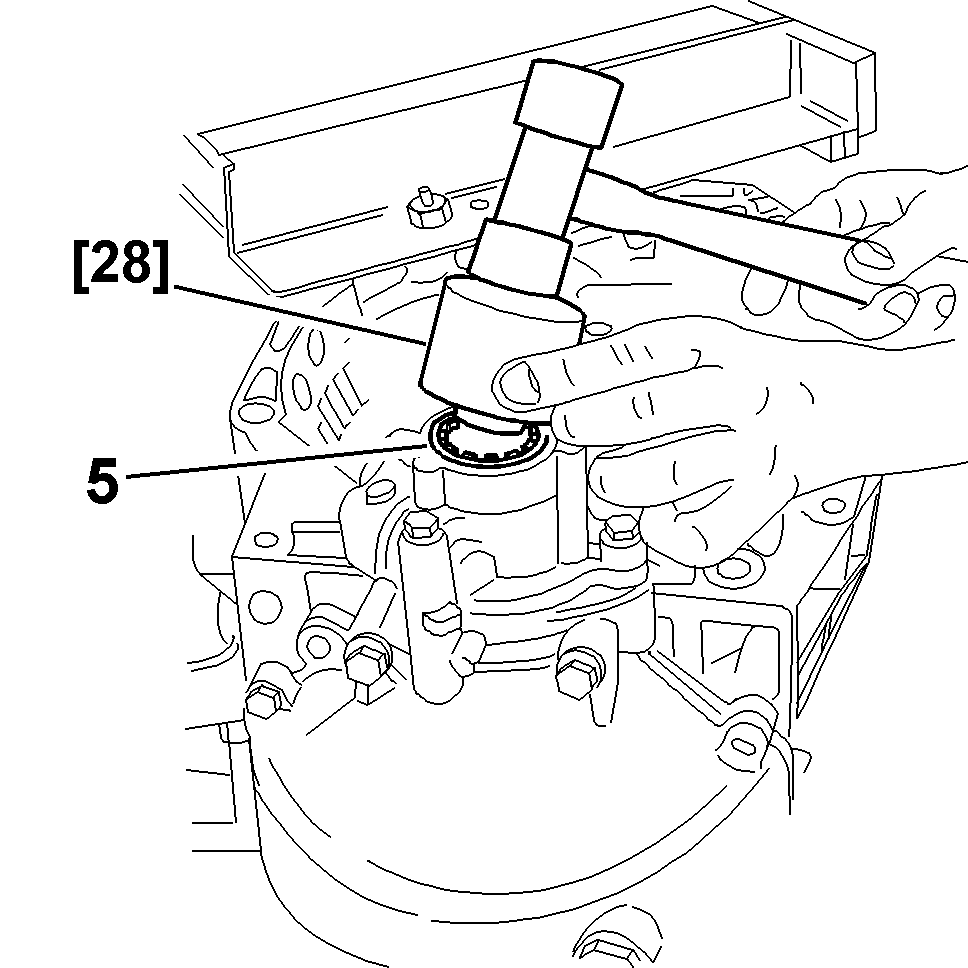 [28]
5