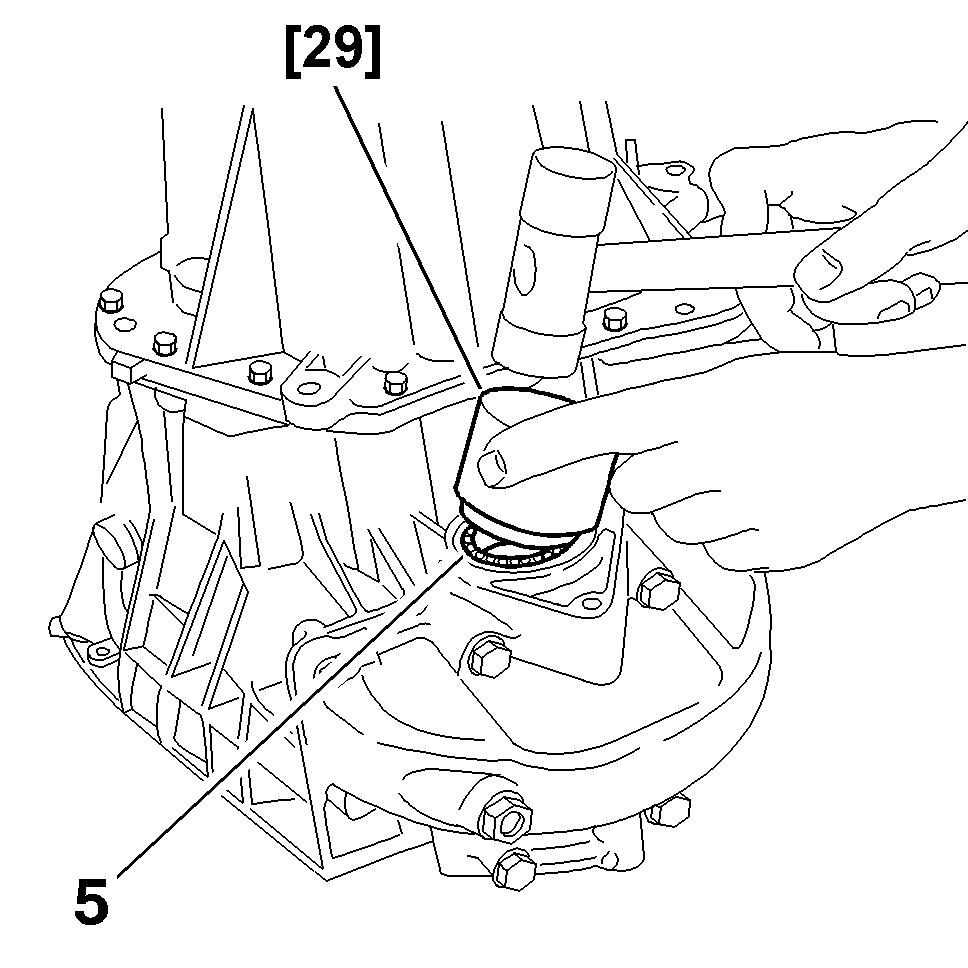 [29]

5