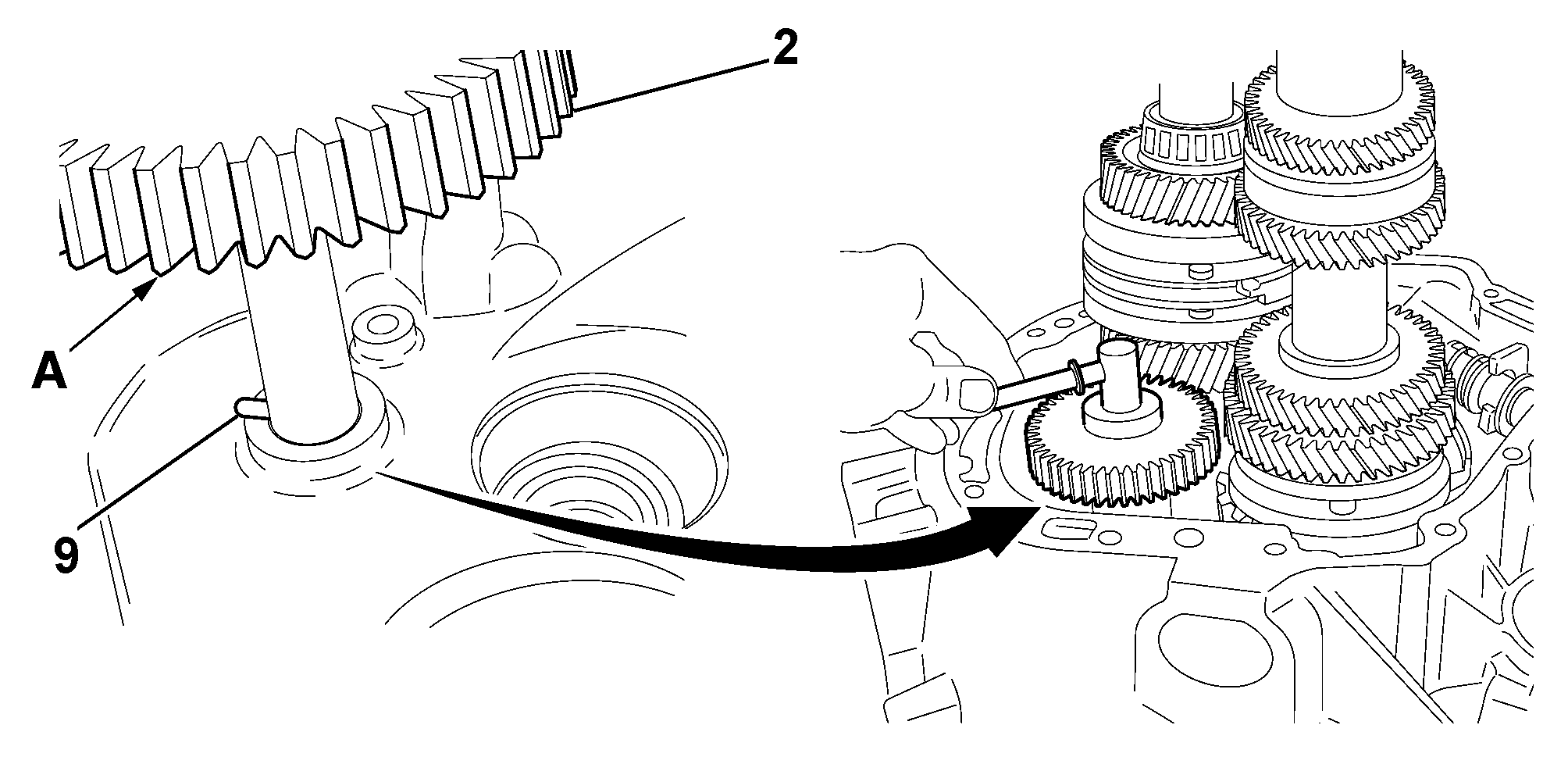 2

A

9