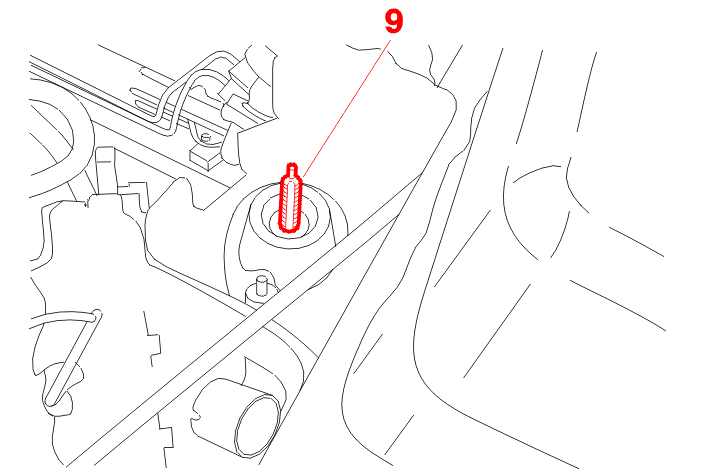 9