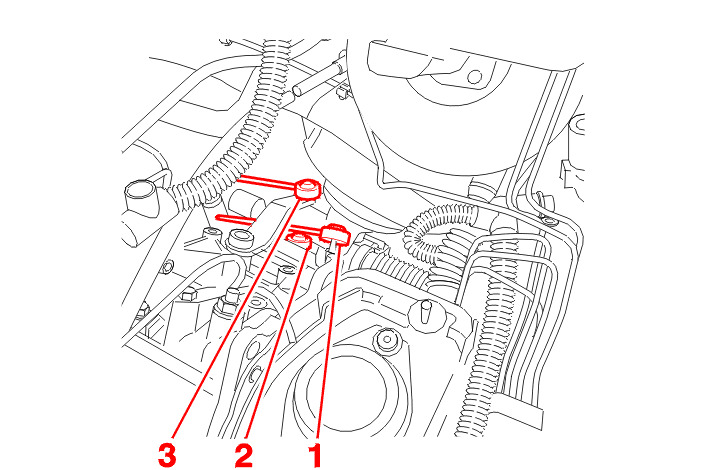 3 2 1