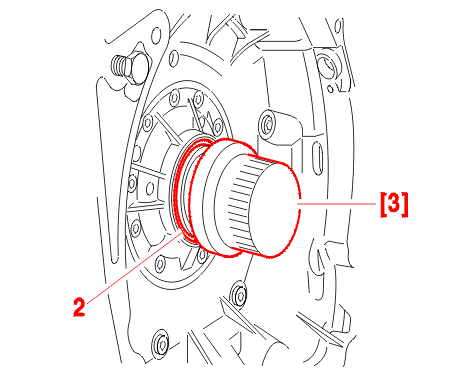 [3]

2