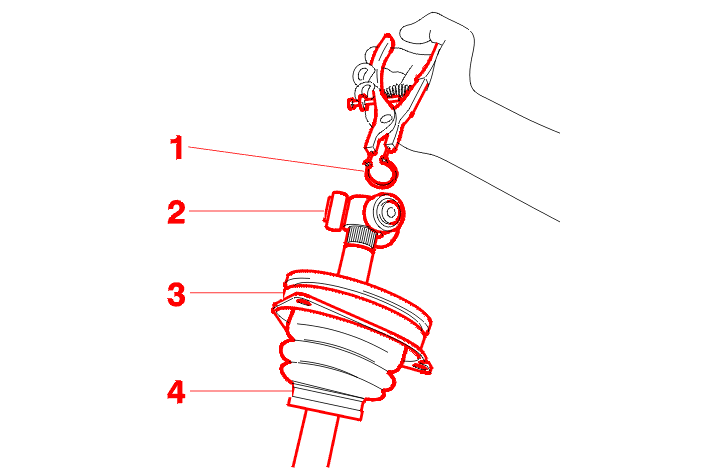 1
2
3
4