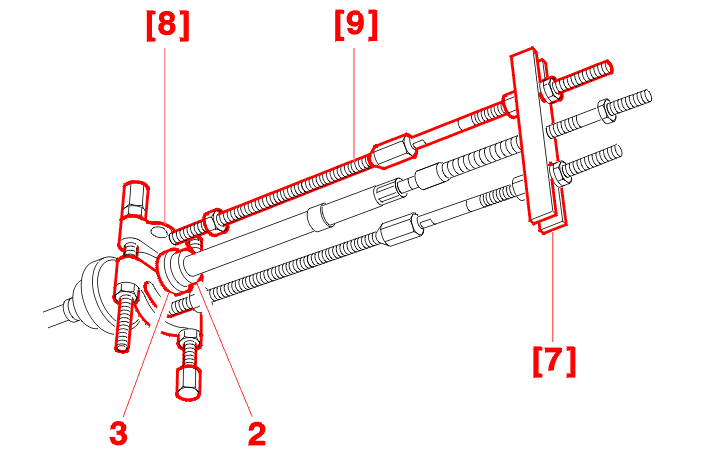 [8]
[9]
[7]
3
2