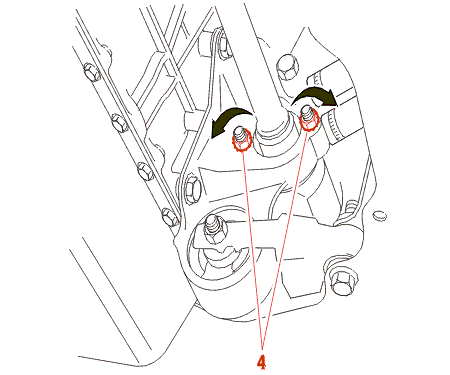 4