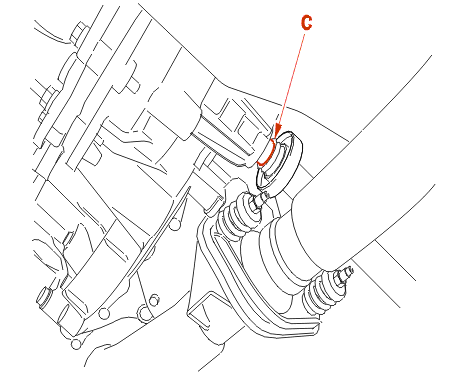 C