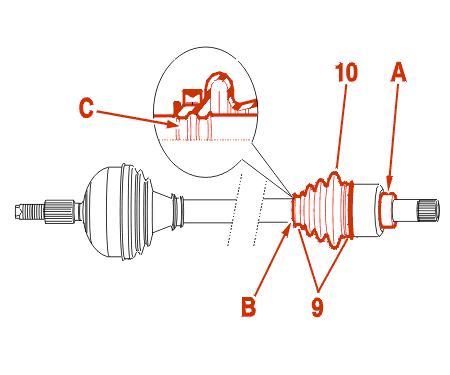 C
10
A
B
9