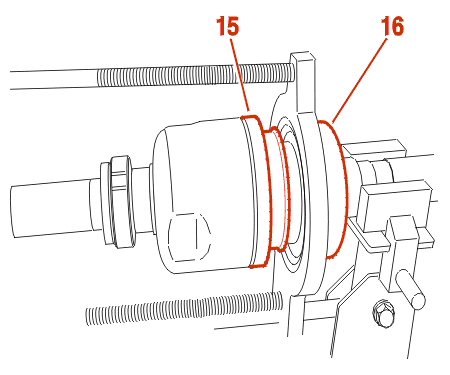 15
16