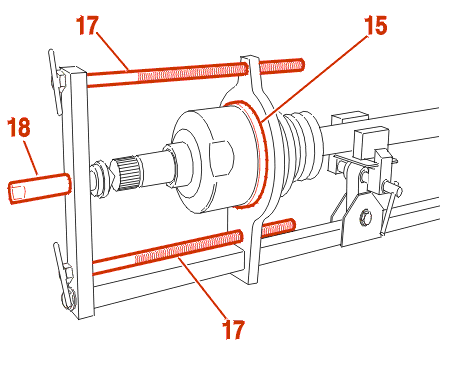 17
15
18
17