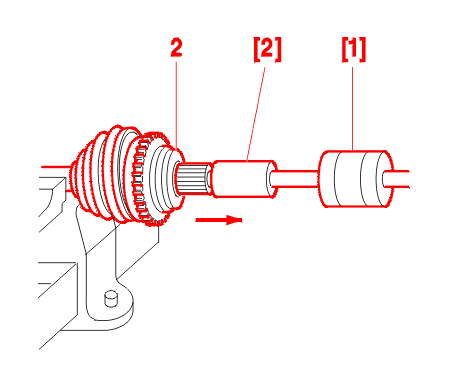 2
[2]
[1]