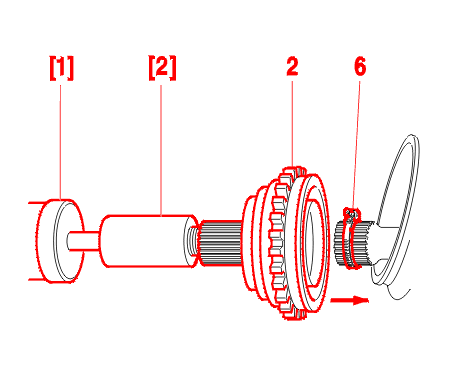 [1]
[2]
2
6