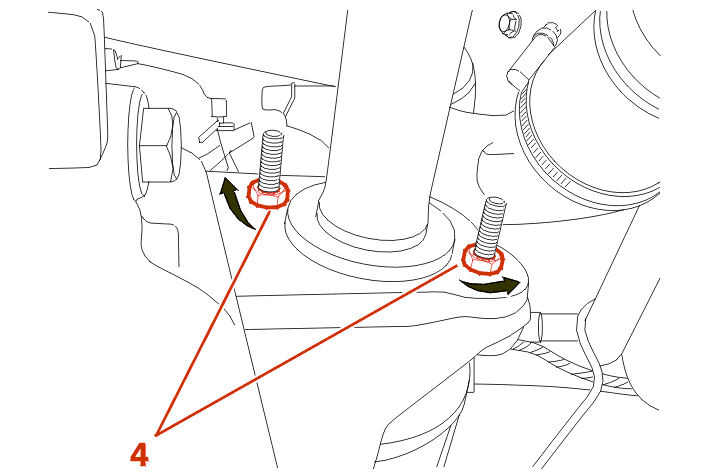 4