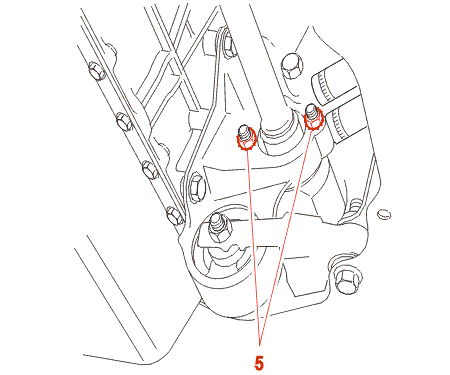 5