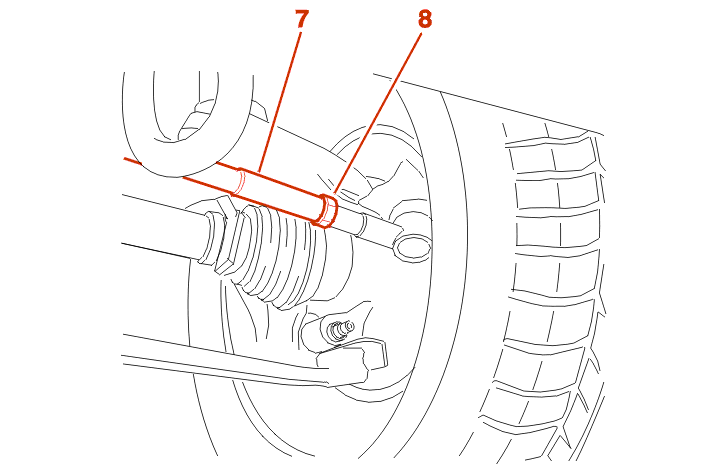 7
8