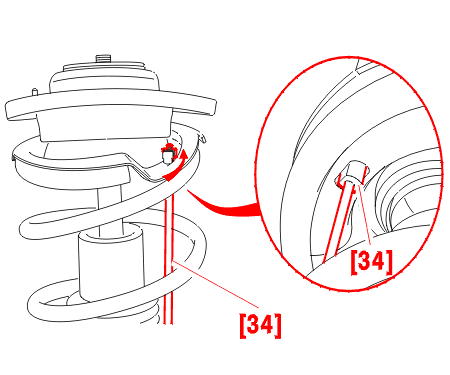 [34]

[34]