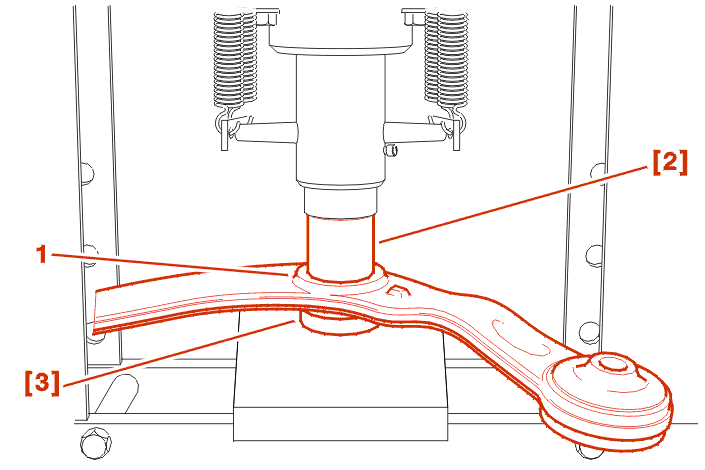 [2]
1
[3]